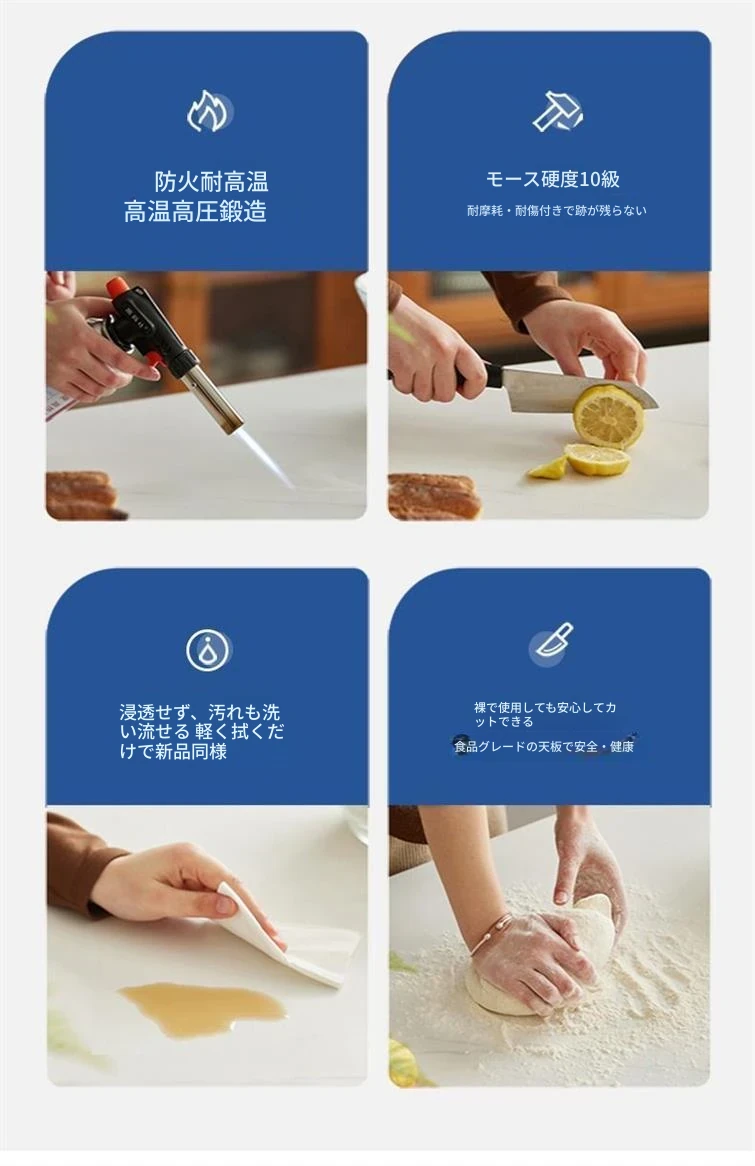 防火耐高温
高温高圧鍛造

モース硬度10級
耐摩耗・耐傷付きで跡が残らない

浸透せず、汚れも洗い流せる 軽く拭くだけで新品同様

裸で使用しても安心してカットできる
食品グレードの天板で安全・健康