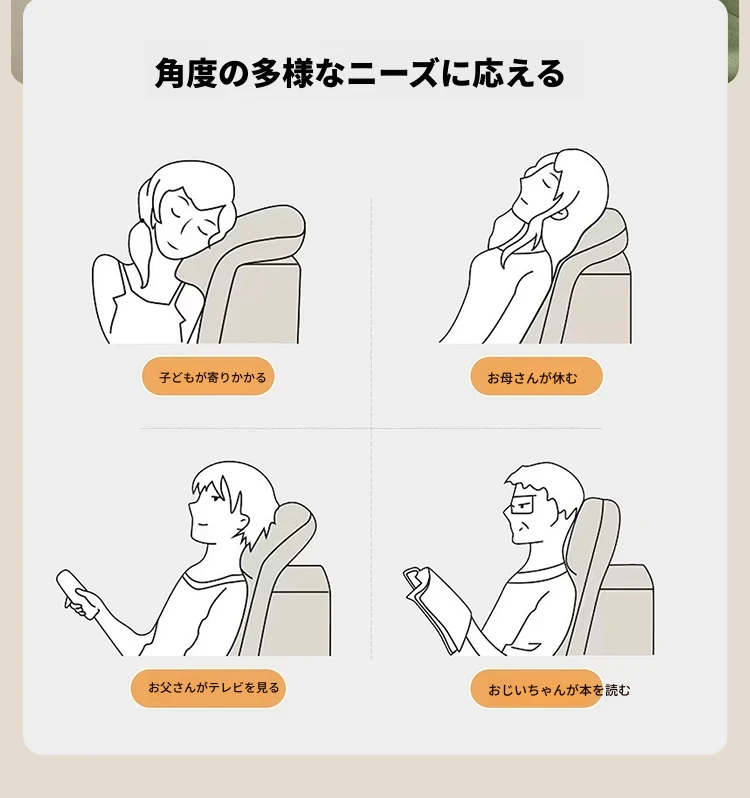 角度の多様なニーズに応える

子どもが寄りかかる

お母さんが休む

お父さんがテレビを見る

おじいちゃんが本を読む