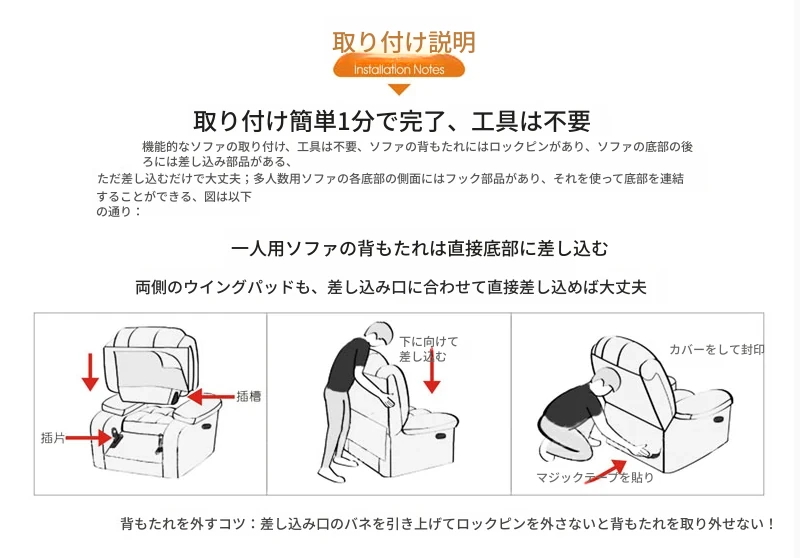 取り付け説明
Installation Notes

取り付け簡単1分で完了、工具は不要

機能的なソファの取り付け、工具は不要、ソファの背もたれにはロックピンがあり、ソファの底部の後ろには差し込み部品がある、
ただ差し込むだけで大丈夫；多人数用ソファの各底部の側面にはフック部品があり、それを使って底部を連結することができる、図は以下の通り：

一人用ソファの背もたれは直接底部に差し込む

両側のウイングパッドも、差し込み口に合わせて直接差し込めば大丈夫

插槽
插片
下に向けて差し込む
カバーをして封印
マジックテープを貼り

背もたれを外すコツ：差し込み口のバネを引き上げてロックピンを外さないと背もたれを取り外せない！