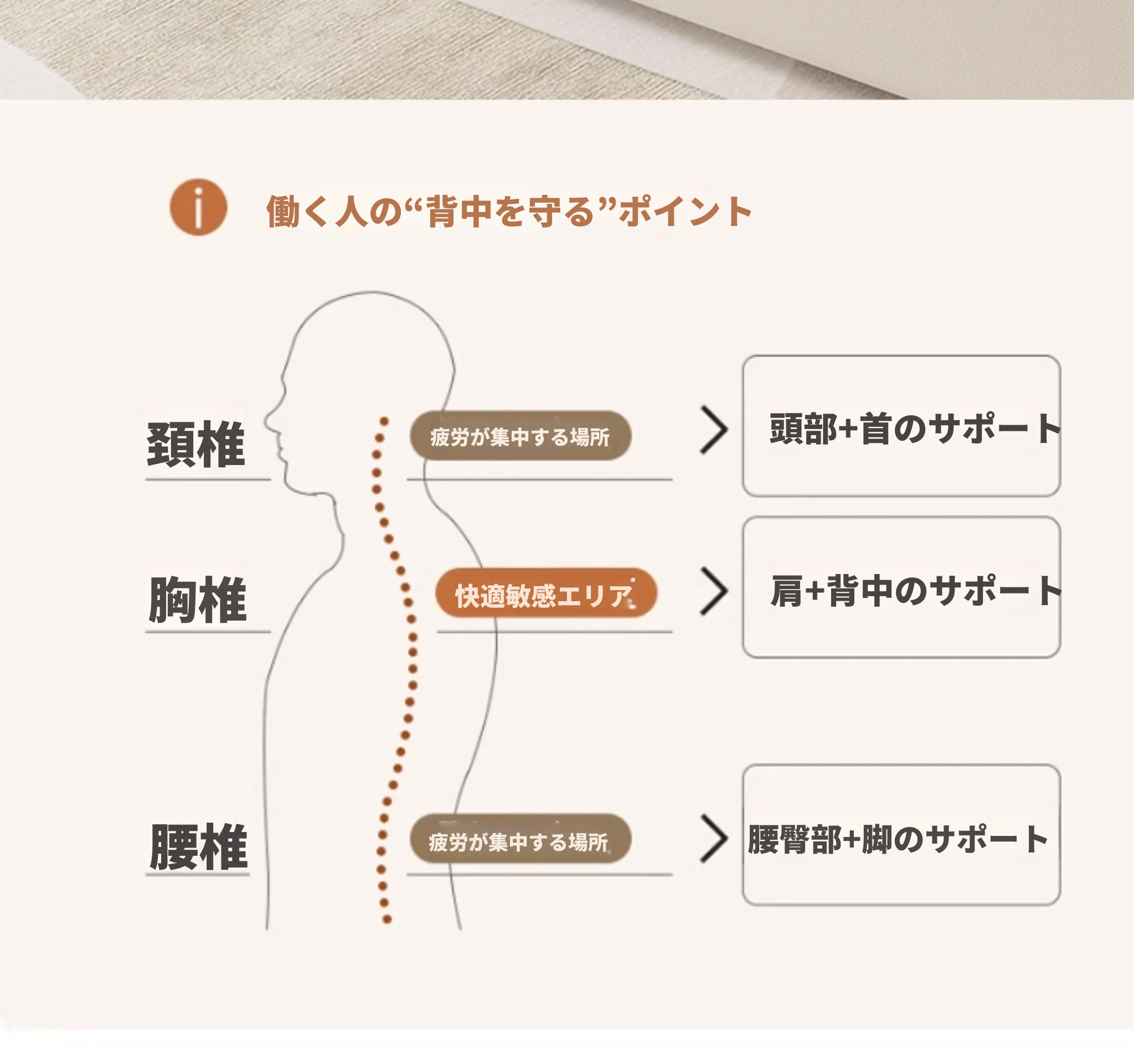 i 働く人の“背中を守る”ポイント

頚椎
疲労が集中する場所
頭部+首のサポート

胸椎
快適敏感エリア
肩+背中のサポート

腰椎
疲労が集中する場所
腰臀部+脚のサポート