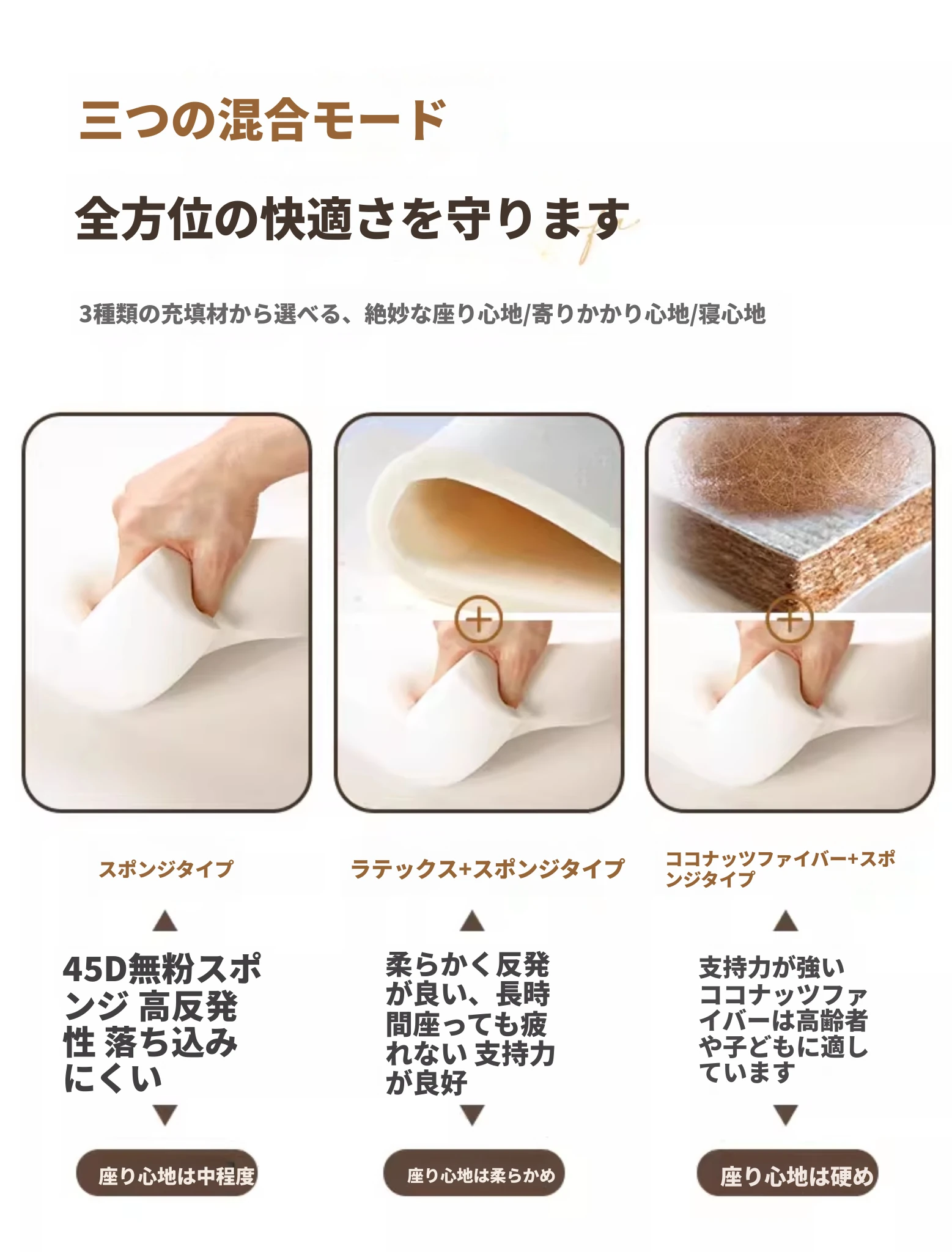 三つの混合モード

全方位の快適さを守ります

3種類の充填材から選べる、絶妙な座り心地/寄りかかり心地/寝心地

スポンジタイプ

45D無粉スポンジ 高反発性 落ち込みにくい

座り心地は中程度

ラテックス+スポンジタイプ

柔らかく反発が良い、長時間座っても疲れない 支持力が良好

座り心地は柔らかめ

ココナッツファイバー+スポンジタイプ

支持力が強いココナッツファイバーは高齢者や子どもに適しています

座り心地は硬め