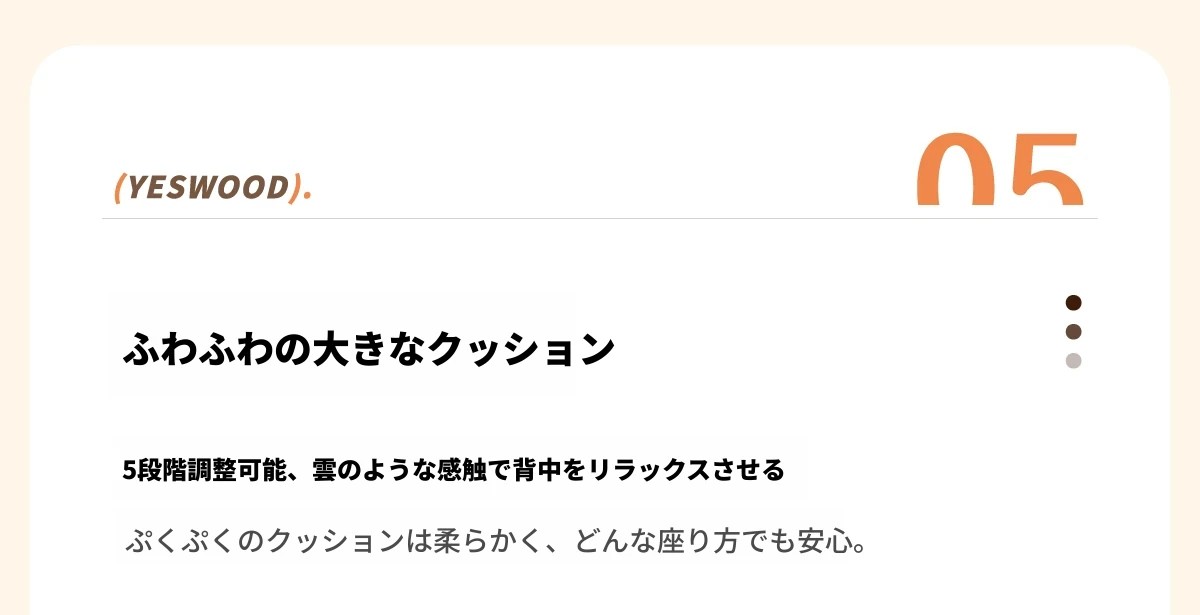 (YESWOOD).

05

ふわふわの大きなクッション

5段階調整可能、雲のような感触で背中をリラックスさせる

ぷくぷくのクッションは柔らかく、どんな座り方でも安心。