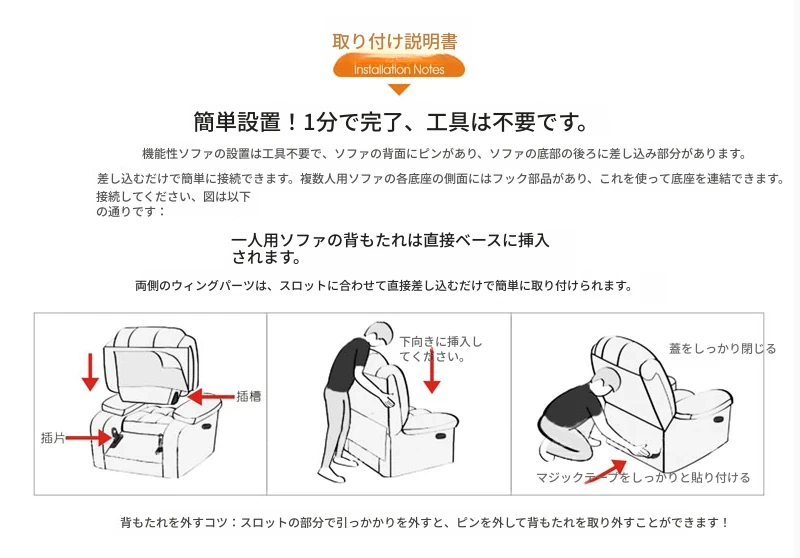 取り付け説明書
Installation Notes

簡単設置！1分で完了、工具は不要です。

機能性ソファの設置は工具不要で、ソファの背面にピンがあり、ソファの底部の後ろに差し込み部分があります。

差し込むだけで簡単に接続できます。複数人用ソファの各底座の側面にはフック部品があり、これを使って底座を連結できます。接続してください、図は以下の通りです：

一人用ソファの背もたれは直接ベースに挿入されます。

両側のウィングパーツは、スロットに合わせて直接差し込むだけで簡単に取り付けられます。

插槽
插片

下向きに挿入してください。

蓋をしっかり閉じる
マジックテープをしっかりと貼り付ける

背もたれを外すコツ：スロットの部分で引っかかりを外すと、ピンを外して背もたれを取り外すことができます！