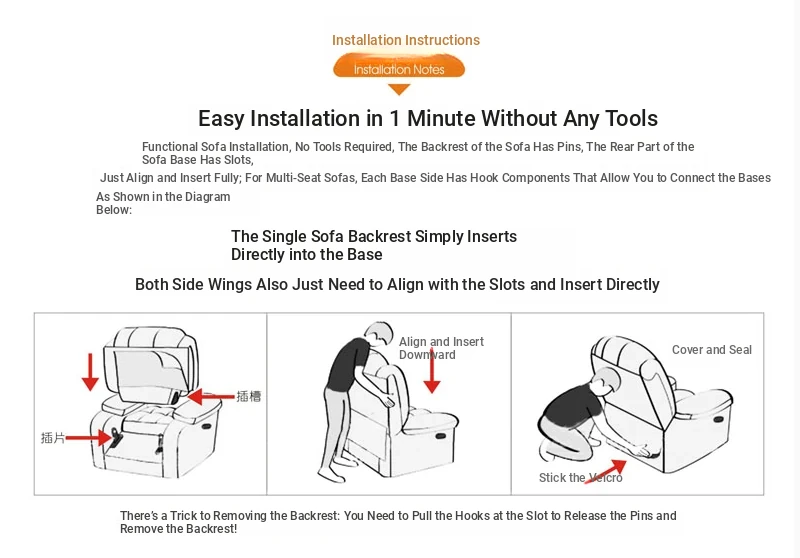 Installation Instructions

Installation Notes

Easy Installation in 1 Minute Without Any Tools

Functional Sofa Installation, No Tools Required, The Backrest of the Sofa Has Pins, The Rear Part of the Sofa Base Has Slots,

Just Align and Insert Fully; For Multi-Seat Sofas, Each Base Side Has Hook Components That Allow You to Connect the Bases As Shown in the Diagram Below:

The Single Sofa Backrest Simply Inserts Directly into the Base

Both Side Wings Also Just Need to Align with the Slots and Insert Directly

插槽

插片

Align and Insert Downward

Cover and Seal

Stick the Velcro

There's a Trick to Removing the Backrest: You Need to Pull the Hooks at the Slot to Release the Pins and Remove the Backrest!