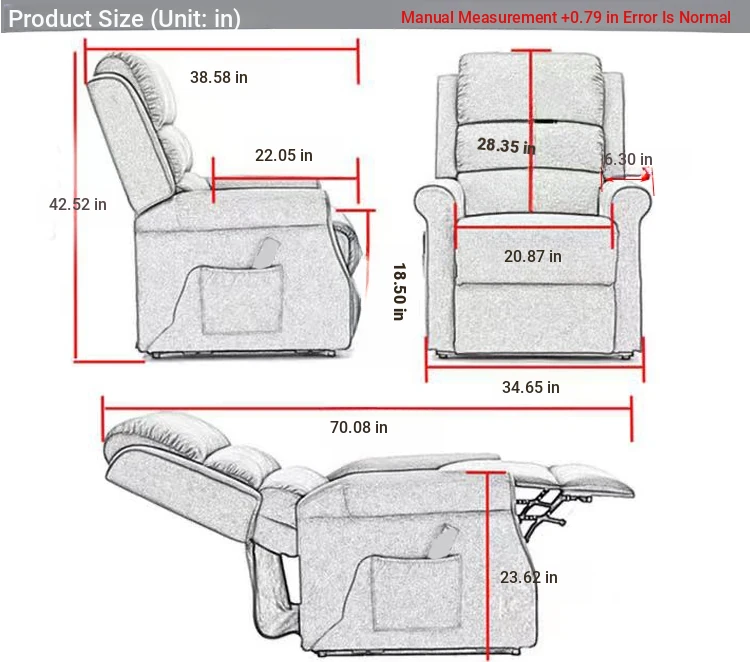 Product Size (Unit: in)

Manual Measurement +0.79 in Error Is Normal

38.58 in

22.05 in

42.52 in

18.50 in

28.35 in

6.30 in

20.87 in

34.65 in

70.08 in

23.62 in