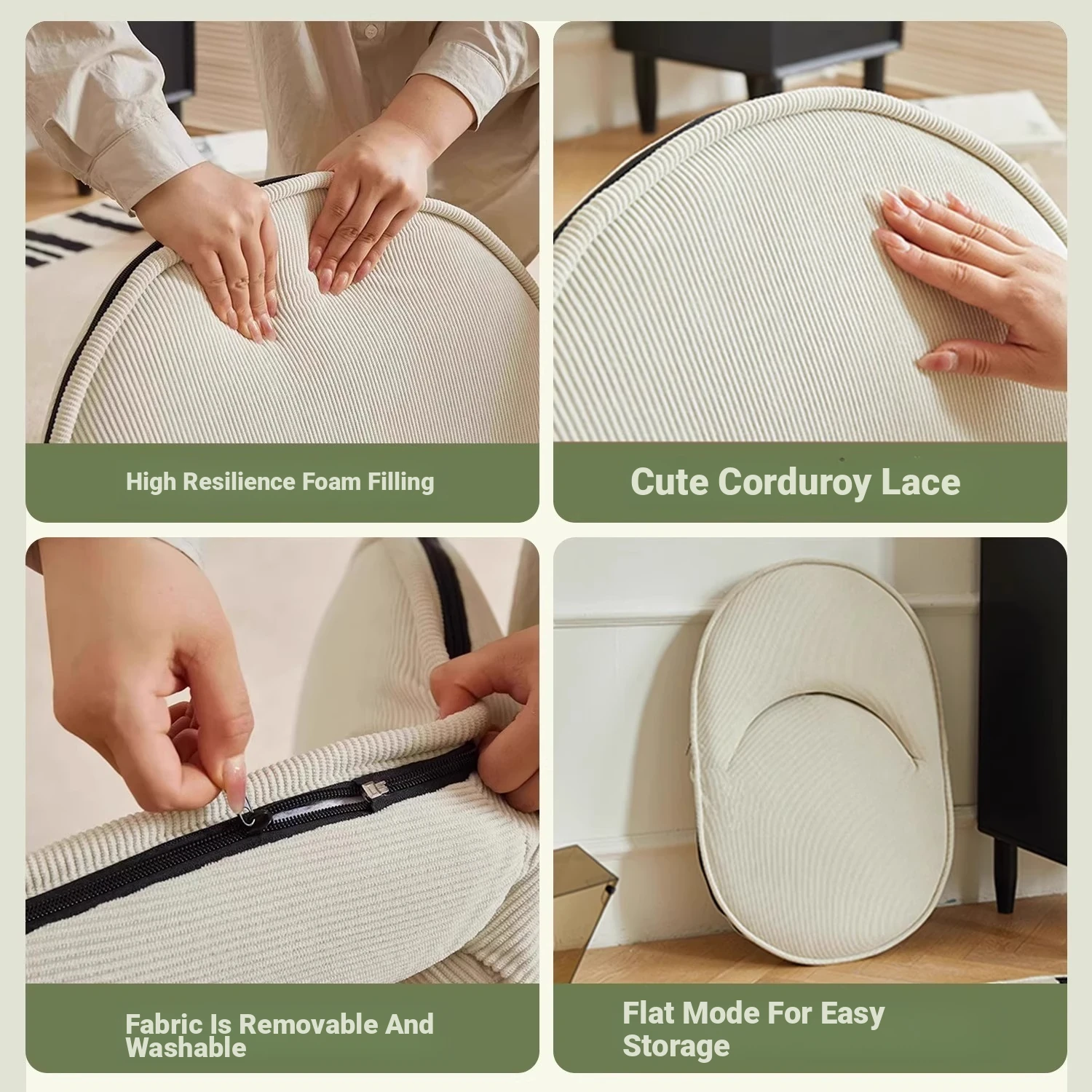 High Resilience Foam Filling

Cute Corduroy Lace

Fabric Is Removable And Washable

Flat Mode For Easy Storage