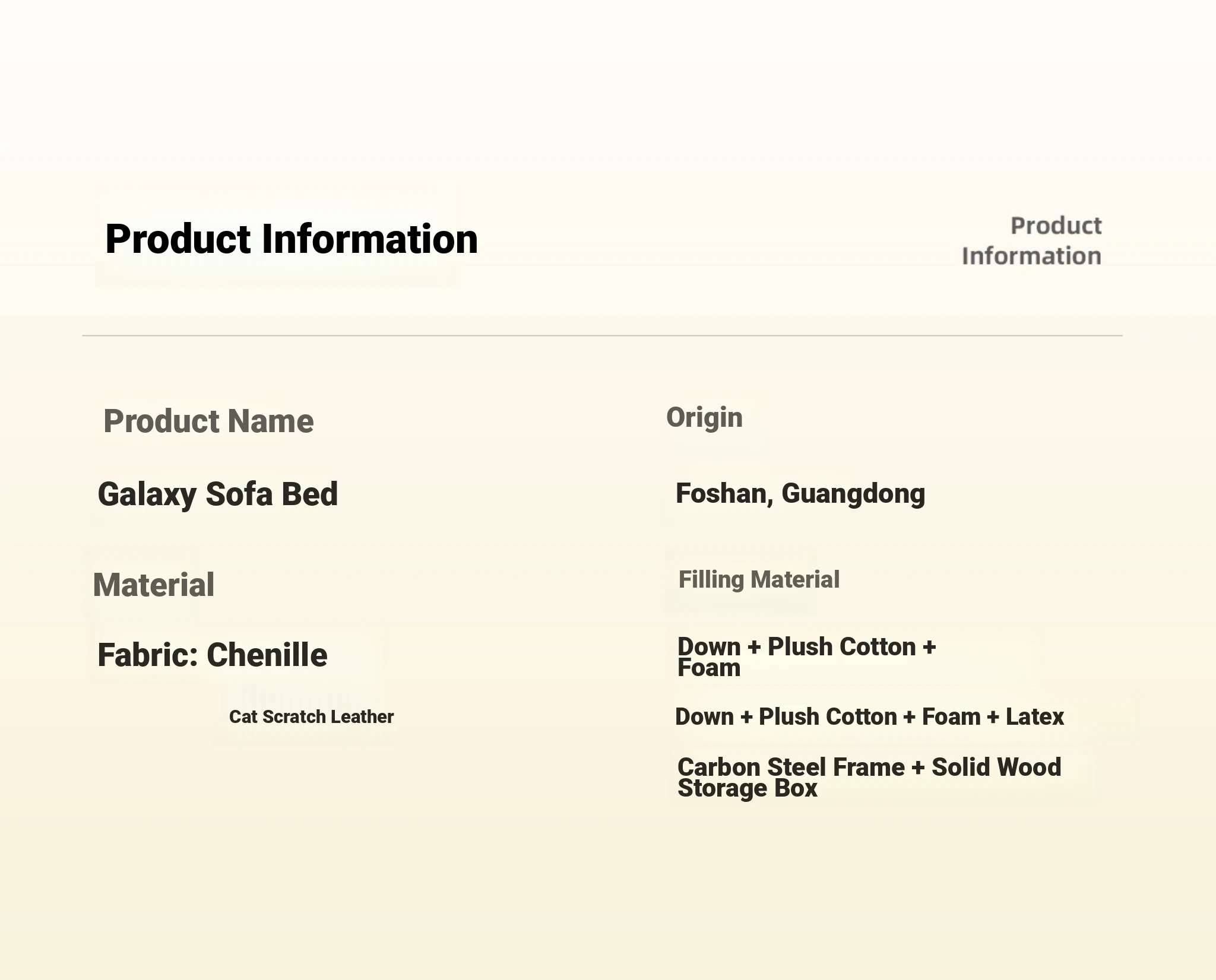 Product Information

Product
Information

Product Name

Galaxy Sofa Bed

Material

Fabric: Chenille

Cat Scratch Leather

Origin

Foshan, Guangdong

Filling Material

Down + Plush Cotton + Foam

Down + Plush Cotton + Foam + Latex

Carbon Steel Frame + Solid Wood Storage Box