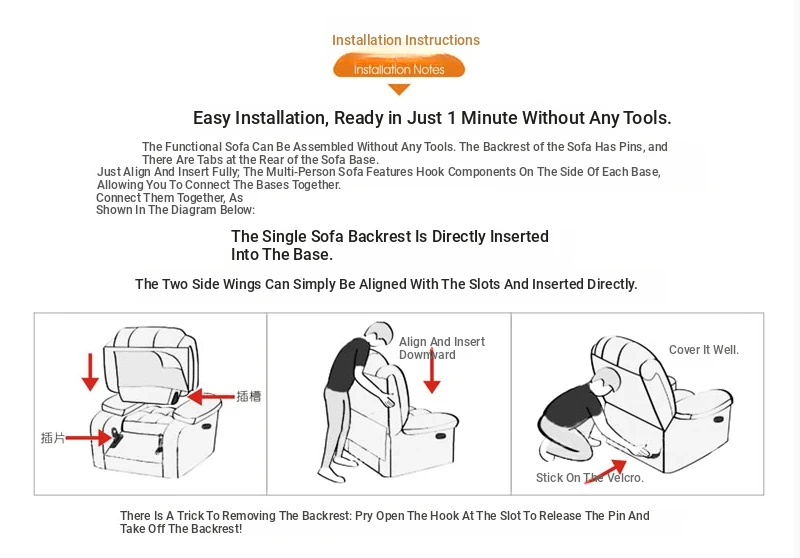 Installation Instructions

Installation Notes

Easy Installation, Ready in Just 1 Minute Without Any Tools.

The Functional Sofa Can Be Assembled Without Any Tools. The Backrest of the Sofa Has Pins, and There Are Tabs at the Rear of the Sofa Base.
Just Align And Insert Fully; The Multi-Person Sofa Features Hook Components On The Side Of Each Base, Allowing You To Connect The Bases Together.
Connect Them Together, As Shown In The Diagram Below:

The Single Sofa Backrest Is Directly Inserted Into The Base.

The Two Side Wings Can Simply Be Aligned With The Slots And Inserted Directly.

插槽

插片

Align And Insert Downward

Cover It Well.

Stick On The Velcro.

There Is A Trick To Removing The Backrest: Pry Open The Hook At The Slot To Release The Pin And Take Off The Backrest!